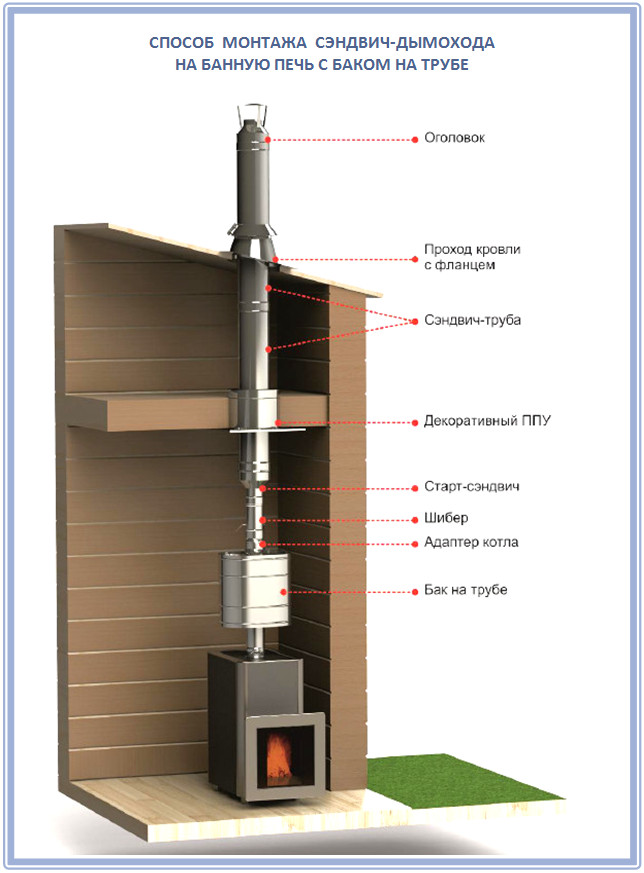 СПОСОБ МОНТАЖА СЭНДВИЧ-ДЫМОХОДА
НА БАННУЮ ПЕЧЬ С БАКОМ НА ТРУБЕ

Оголовок

Проход кровли с фланцем

Сэндвич-труба

Декоративный ППУ

Старт-сэндвич

Шибер

Адаптер котла

Бак на трубе