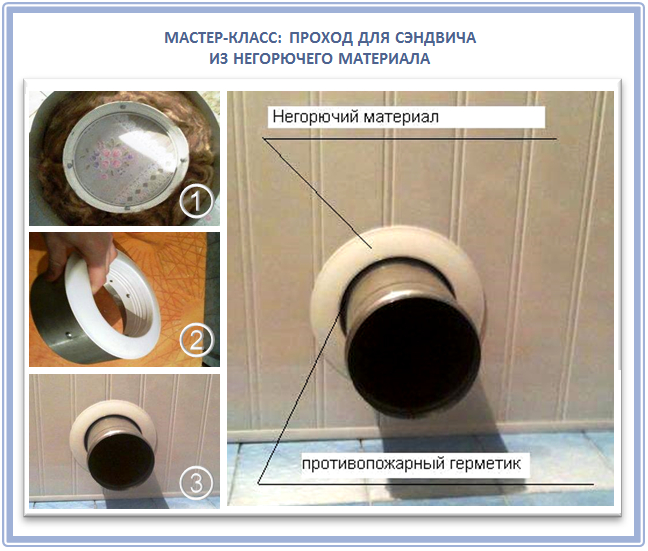 МАСТЕР-КЛАСС: ПРОХОД ДЛЯ СЭНДВИЧА
ИЗ НЕГОРЮЧЕГО МАТЕРИАЛА

1

2

3

Негорючий материал

противопожарный герметик