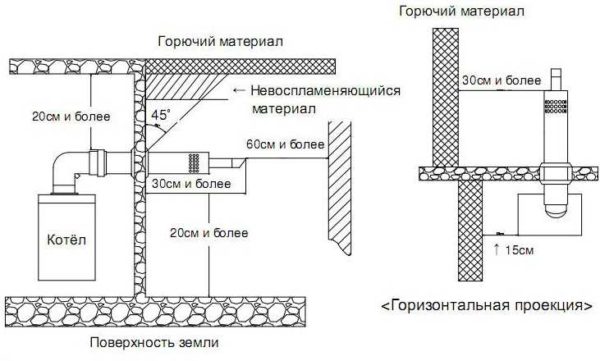 Горючий материал

← Невоспламеняющийся материал

20см и более

45°

60см и более

30см и более

20см и более

Котёл

Поверхность земли

Горючий материал

30см и более

↑ 15см

<Горизонтальная проекция>