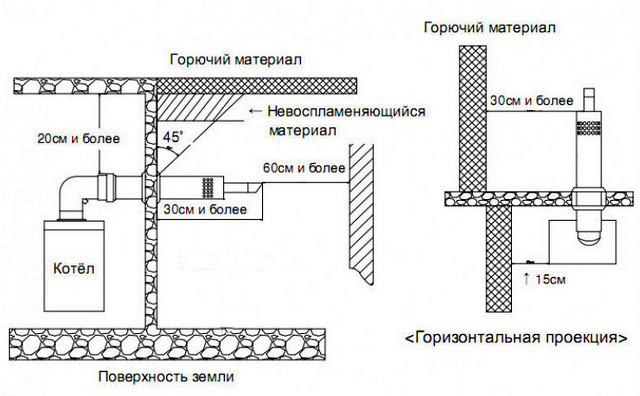 Горючий материал

← Невоспламеняющийся материал

20см и более

45°

60см и более

30см и более

Котёл

Поверхность земли

Горючий материал

30см и более

↑ 15см

<Горизонтальная проекция>