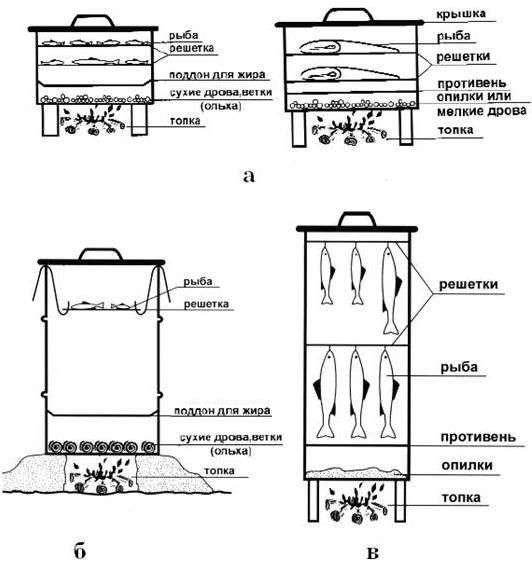 рыба
решетка
поддон для жира
сухие дрова,ветки (ольха)
топка

крышка
рыба
решетки
противень
опилки или мелкие дрова
топка

а

рыба
решетка
поддон для жира
сухие дрова,ветки (ольха)
топка

б

решетки
рыба
противень
опилки
топка

в