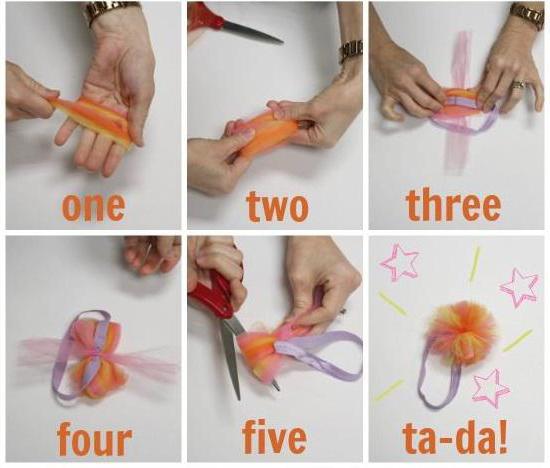 one

two

three

four

five

ta-da!