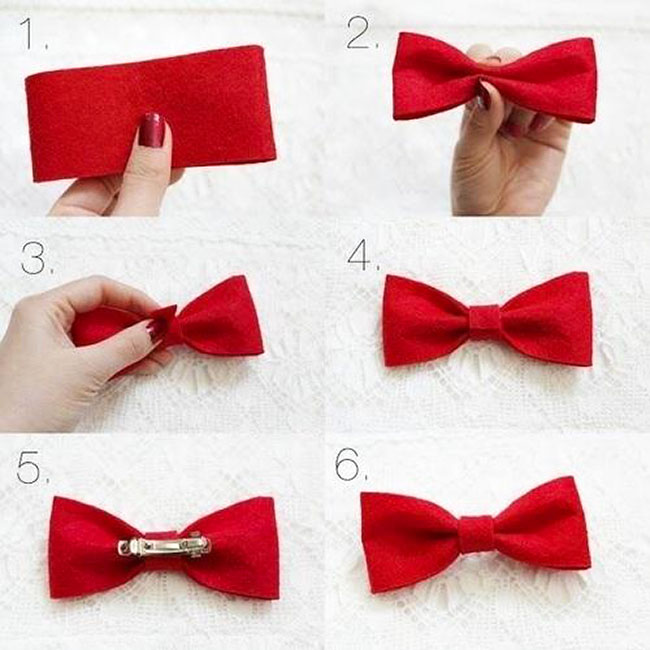 1.

2.

3.

4.

5.

6.