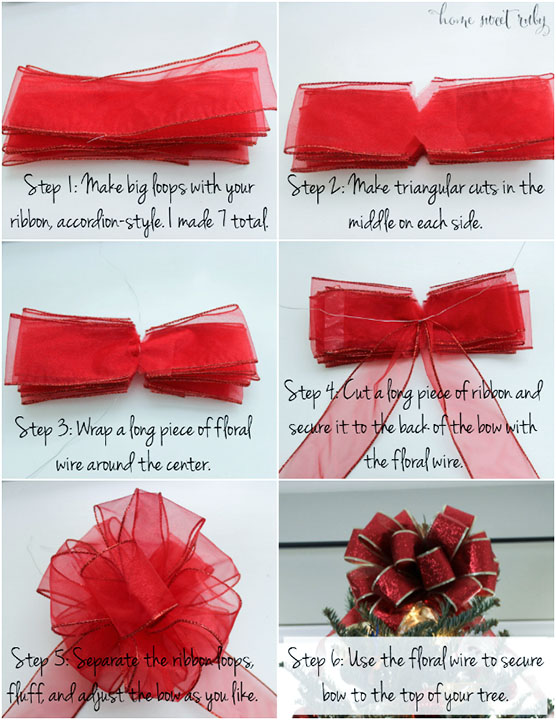 home sweet ruby

Step 1: Make big loops with your ribbon, accordion-style. I made 7 total.

Step 2: Make triangular cuts in the middle on each side.

Step 3: Wrap a long piece of floral wire around the center.

Step 4: Cut a long piece of ribbon and secure it to the back of the bow with the floral wire.

Step 5: Separate the ribbon loops, fluff, and adjust the bow as you like.

Step 6: Use the floral wire to secure bow to the top of your tree.